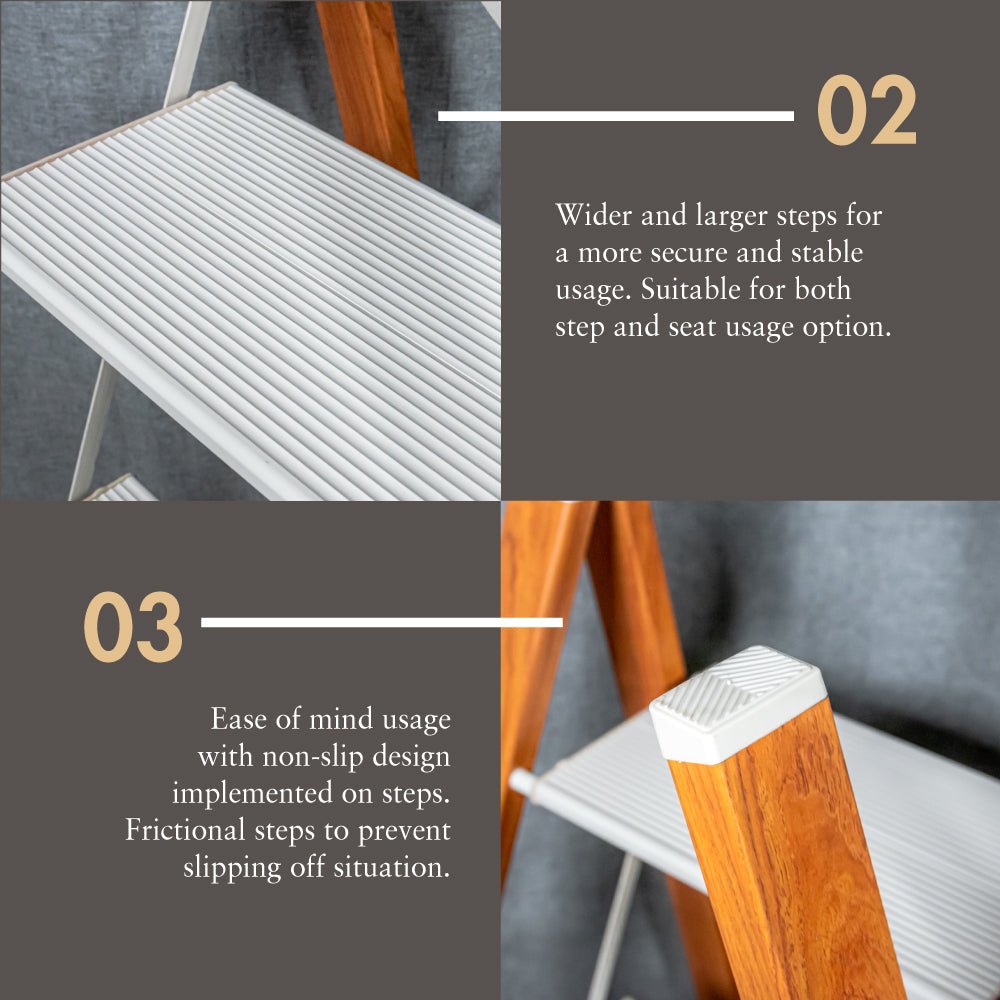 02

Wider and larger steps for a more secure and stable usage. Suitable for both step and seat usage option.

03

Ease of mind usage with non-slip design implemented on steps. Frictional steps to prevent slipping off situation.