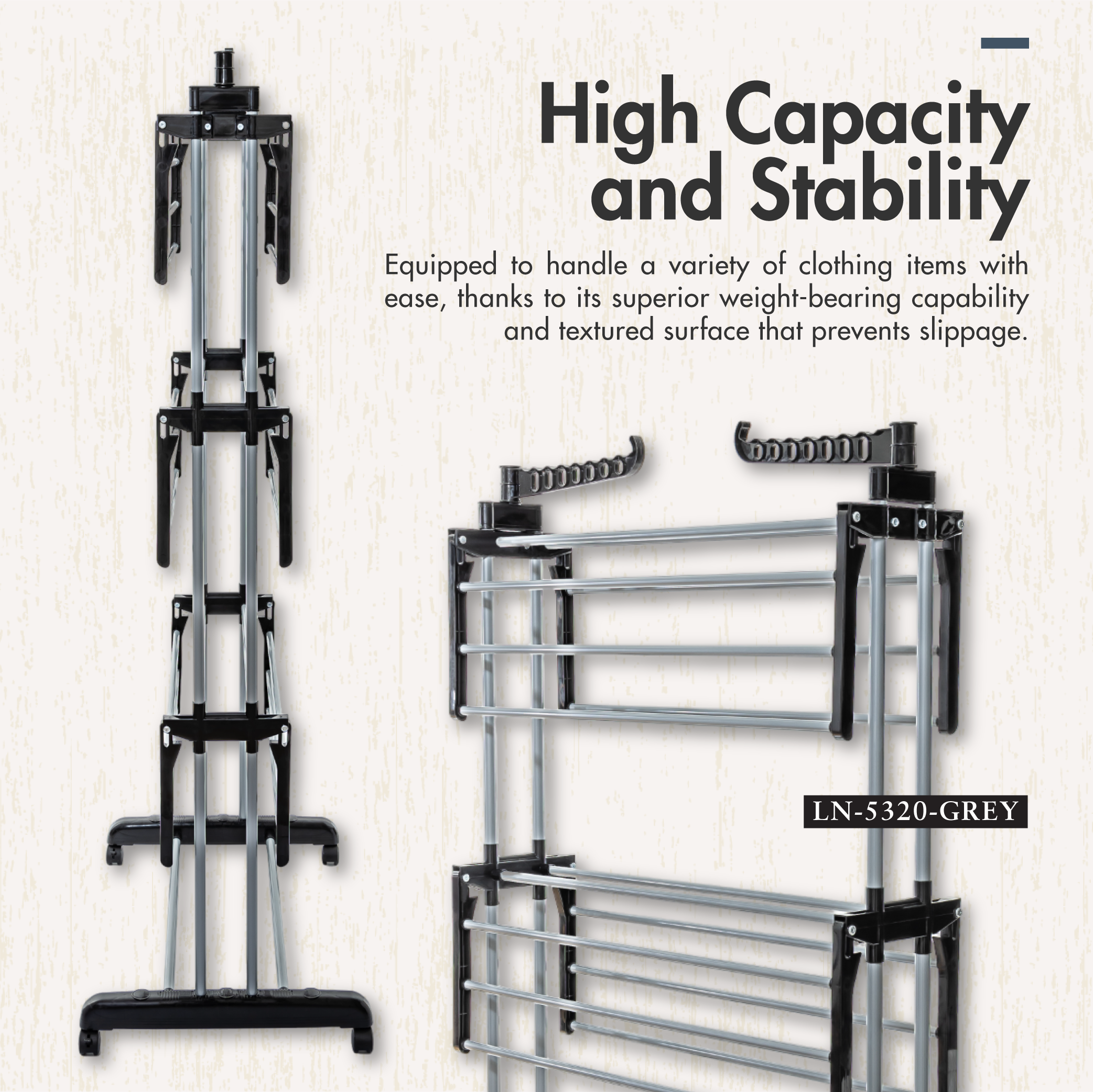 High Capacity and Stability

Equipped to handle a variety of clothing items with ease, thanks to its superior weight-bearing capability and textured surface that prevents slippage.

LN-5320-GREY